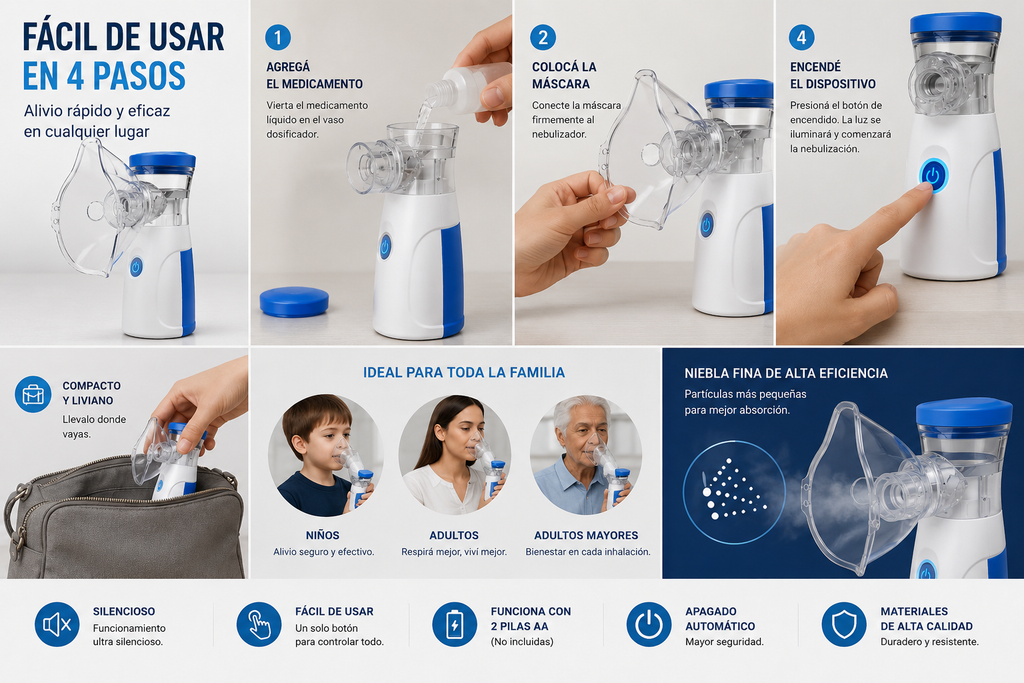 FÁCIL DE USAR
EN 4 PASOS

Alivio rápido y eficaz en cualquier lugar

1
AGREGÁ EL MEDICAMENTO
Vierta el medicamento líquido en el vaso dosificador.

2
COLOCÁ LA MÁSCARA
Conecte la máscara firmemente al nebulizador.

4
ENCENDÉ EL DISPOSITIVO
Presioná el botón de encendido. La luz se iluminará y comenzará la nebulización.

COMPACTO Y LIVIANO
Llevalo donde vayas.

IDEAL PARA TODA LA FAMILIA

NIÑOS
Alivio seguro y efectivo.

ADULTOS
Respirá mejor, viví mejor.

ADULTOS MAYORES
Bienestar en cada inhalación.

NIEBLA FINA DE ALTA EFICIENCIA
Partículas más pequeñas para mejor absorción.

SILENCIOSO
Funcionamiento ultra silencioso.

FÁCIL DE USAR
Un solo botón para controlar todo.

FUNCIONA CON 2 PILAS AA
(No incluidas)

APAGADO AUTOMÁTICO
Mayor seguridad.

MATERIALES DE ALTA CALIDAD
Duradero y resistente.